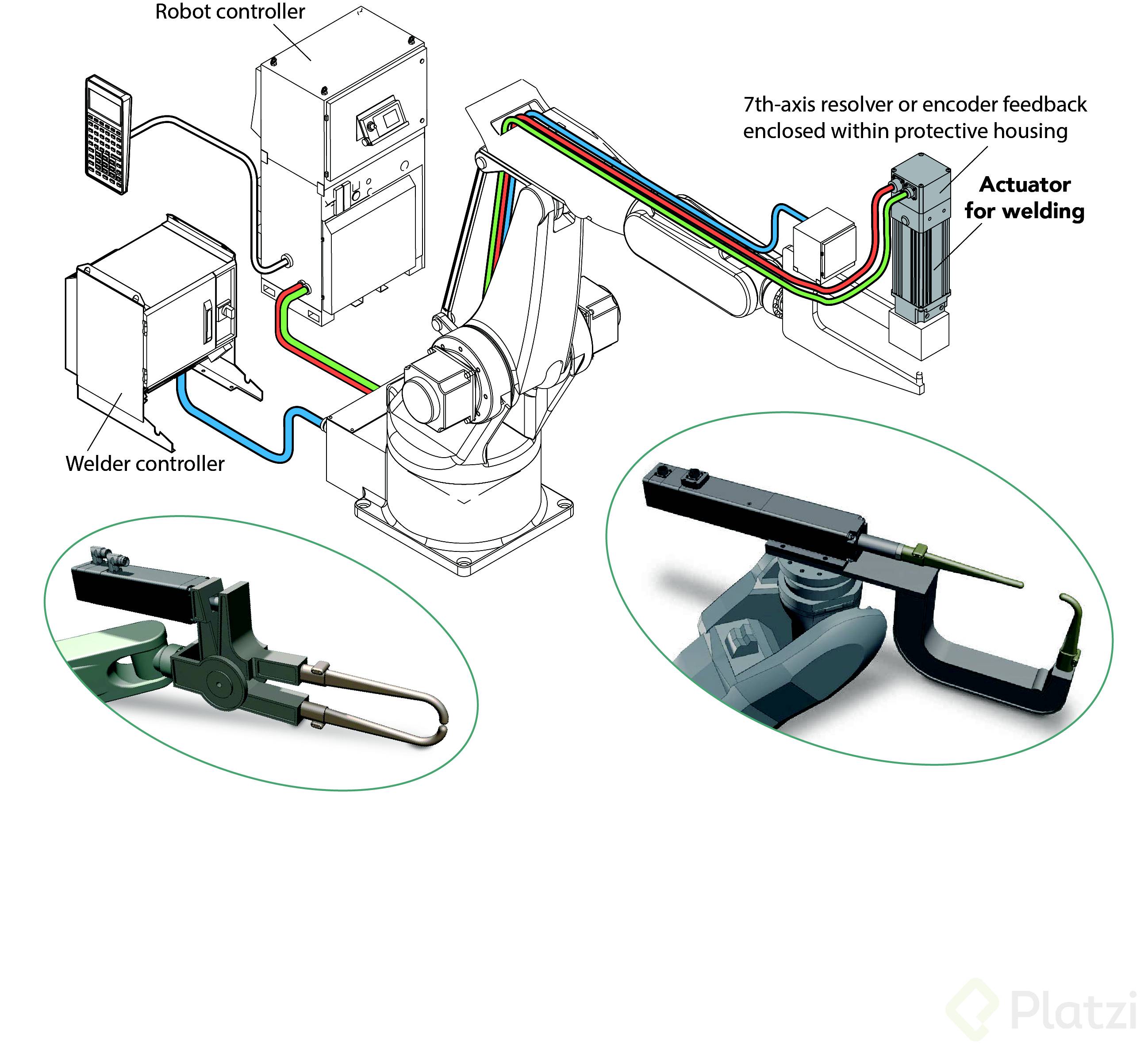 Robot controller

7th-axis resolver or encoder feedback enclosed within protective housing

Actuator for welding

Welder controller

Platzi