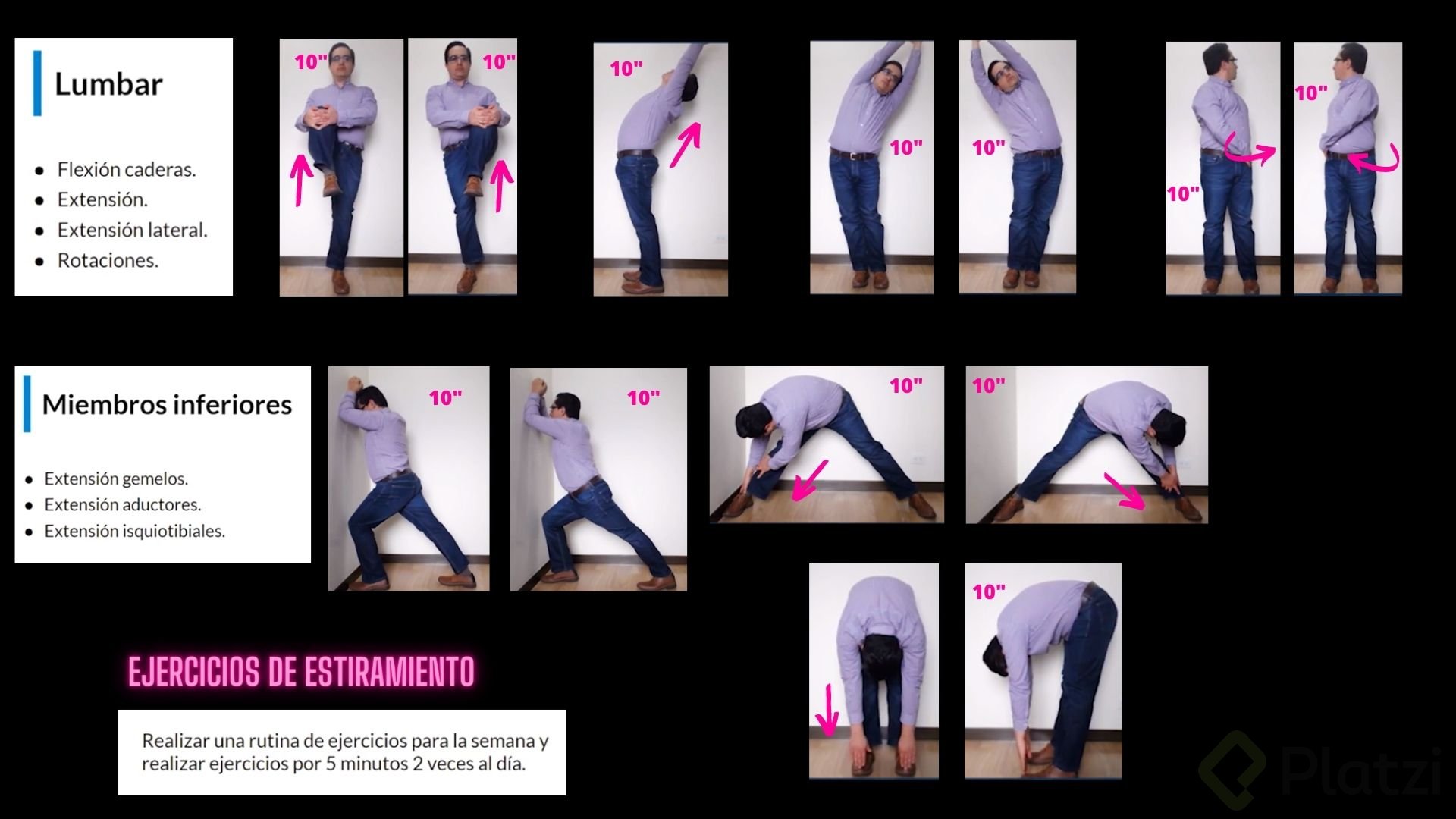 Lumbar

- Flexión caderas.
- Extensión.
- Extensión lateral.
- Rotaciones.

10"

10"

10"

10"

10"

10"

10"

Miembros inferiores

- Extensión gemelos.
- Extensión aductores.
- Extensión isquiotibiales.

10"

10"

10"

10"

10"

EJERCICIOS DE ESTIRAMIENTO

Realizar una rutina de ejercicios para la semana y realizar ejercicios por 5 minutos 2 veces al día.

Platzi