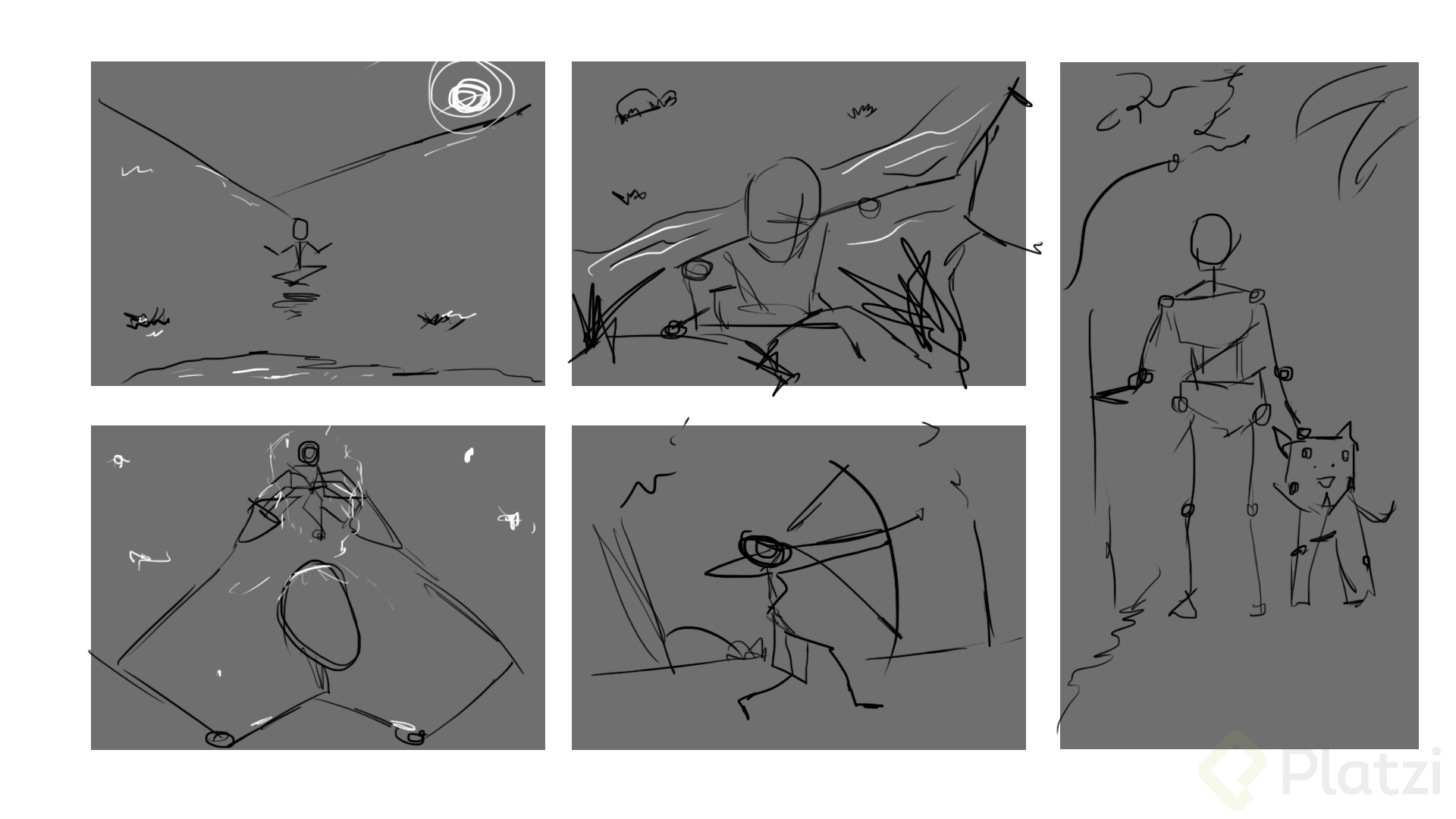 Platzi