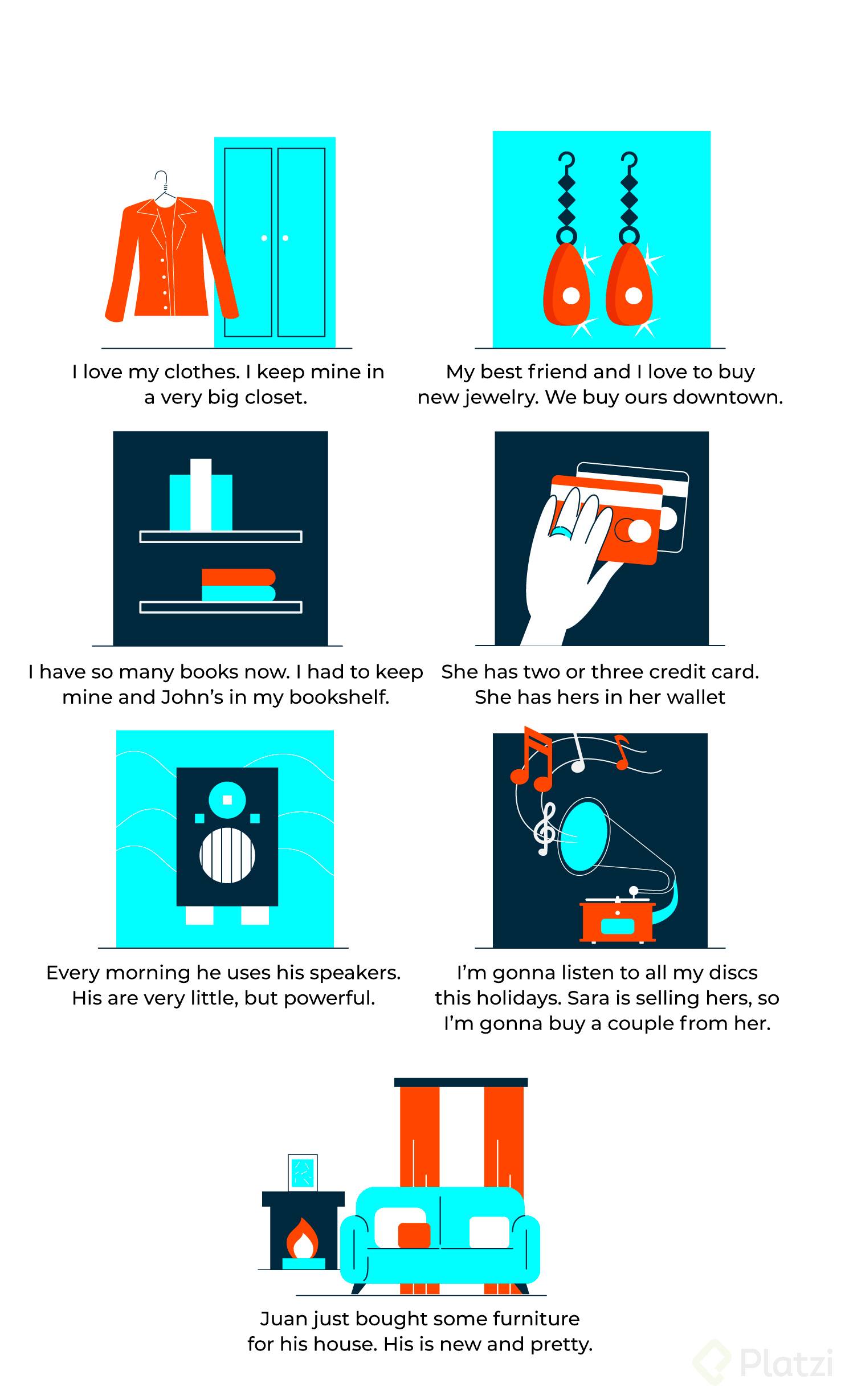 I love my clothes. I keep mine in a very big closet.

My best friend and I love to buy new jewelry. We buy ours downtown.

I have so many books now. I had to keep mine and John's in my bookshelf.

She has two or three credit card. She has hers in her wallet

Every morning he uses his speakers. His are very little, but powerful.

I'm gonna listen to all my discs this holidays. Sara is selling hers, so I'm gonna buy a couple from her.

Juan just bought some furniture for his house. His is new and pretty.

Platzi