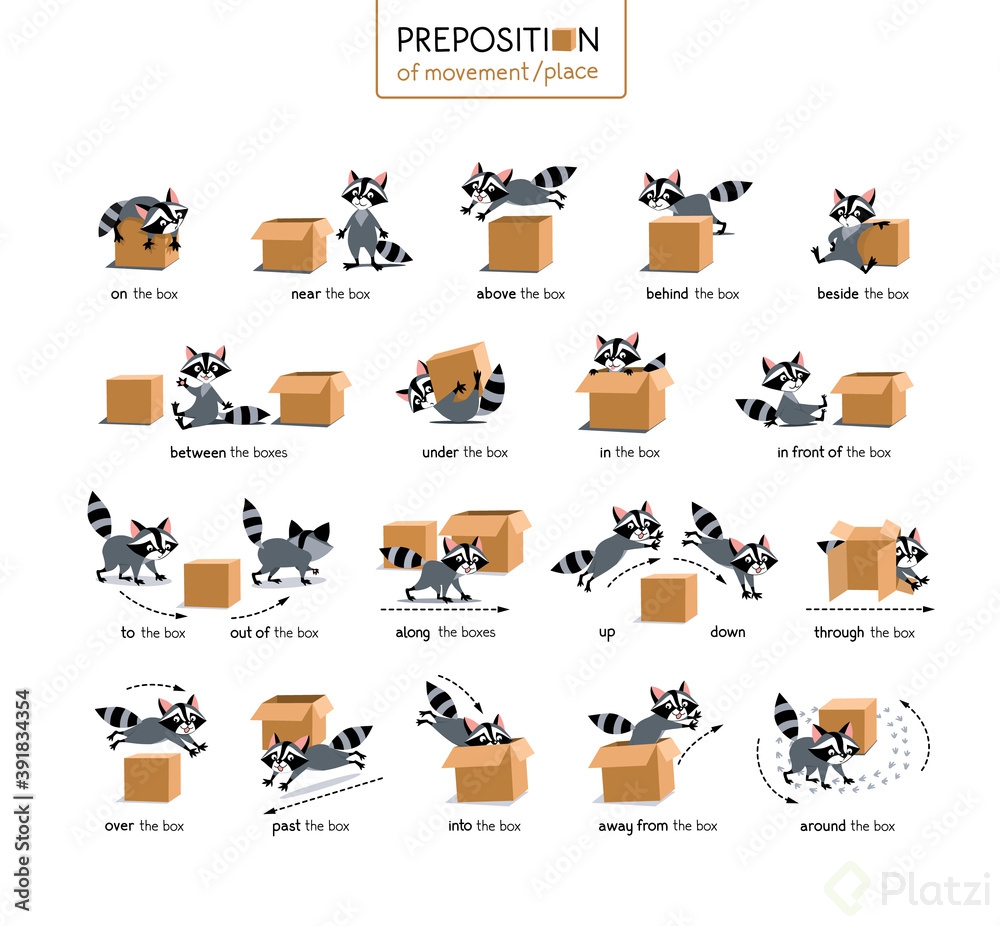 PREPOSITION
of movement/place

on the box
near the box
above the box
behind the box
beside the box

between the boxes
under the box
in the box
in front of the box

to the box
out of the box
along the boxes
up
down
through the box

over the box
past the box
into the box
away from the box
around the box

Adobe Stock | #391834354

Platzi