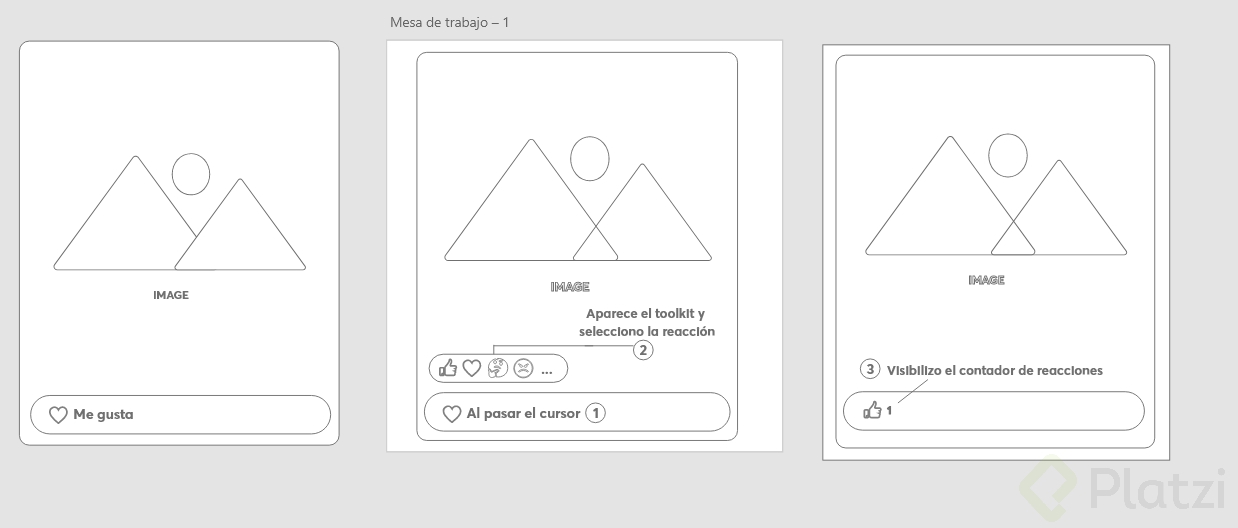 IMAGE

Me gusta

Mesa de trabajo – 1

IMAGE

Aparece el toolkit y selecciono la reacción

2

...

Al pasar el cursor 1

IMAGE

3 Visibilizo el contador de reacciones

1

Platzi