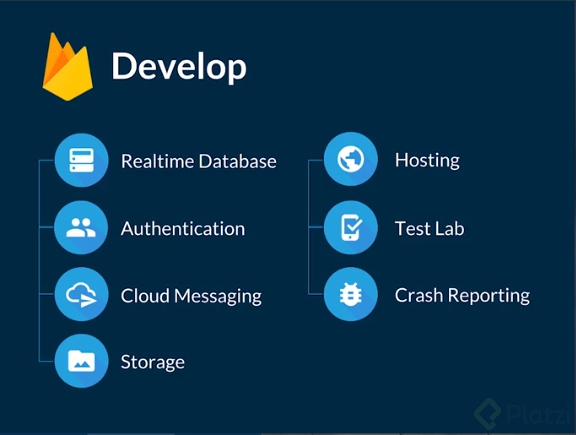 Develop

Realtime Database

Authentication

Cloud Messaging

Storage

Hosting

Test Lab

Crash Reporting

Platzi