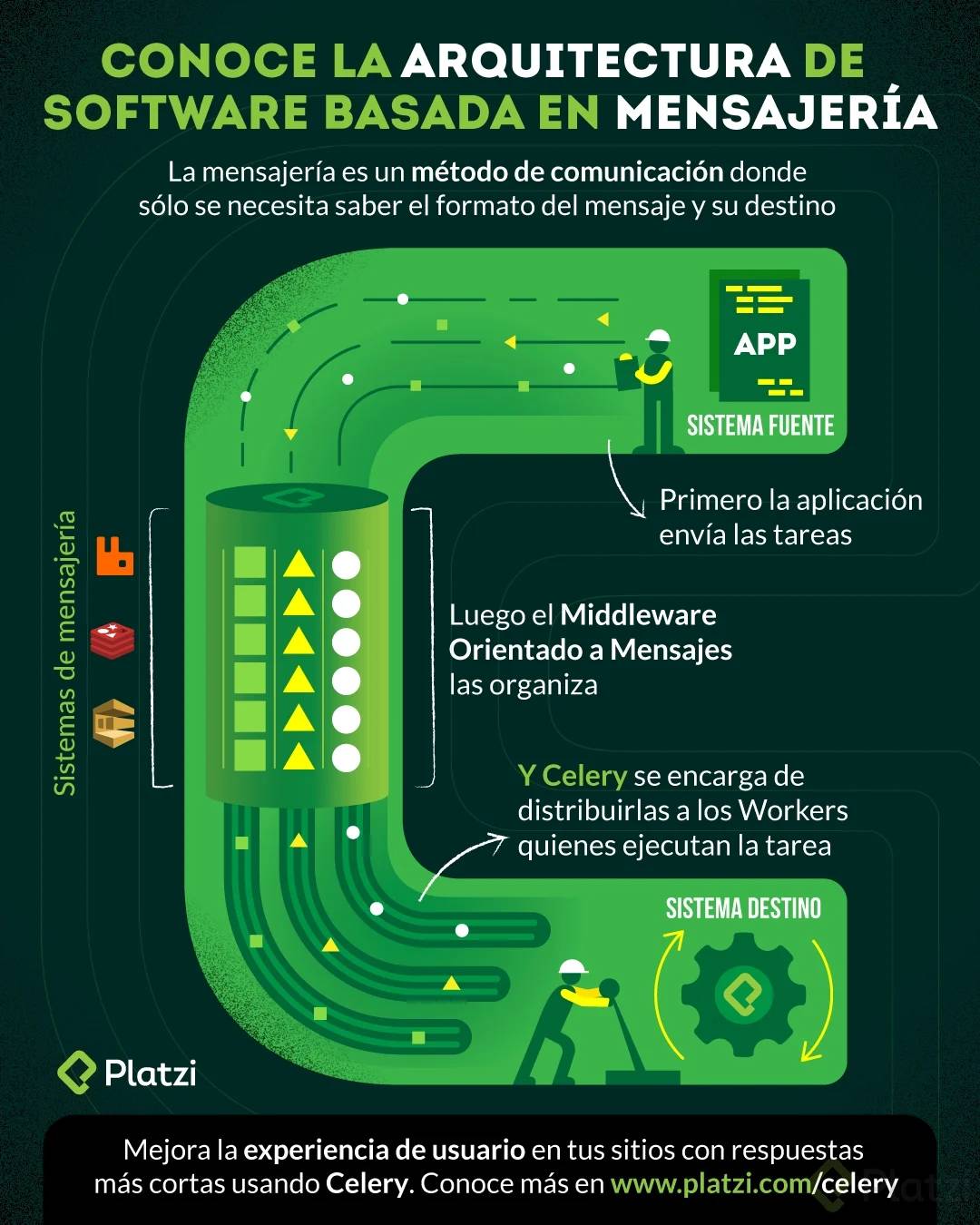 CONOCE LA ARQUITECTURA DE SOFTWARE BASADA EN MENSAJERÍA

La mensajería es un método de comunicación donde sólo se necesita saber el formato del mensaje y su destino

APP

SISTEMA FUENTE

Primero la aplicación envía las tareas

Sistemas de mensajería

Luego el Middleware Orientado a Mensajes las organiza

Y Celery se encarga de distribuirlas a los Workers quienes ejecutan la tarea

SISTEMA DESTINO

Platzi

Mejora la experiencia de usuario en tus sitios con respuestas más cortas usando Celery. Conoce más en www.platzi.com/celery