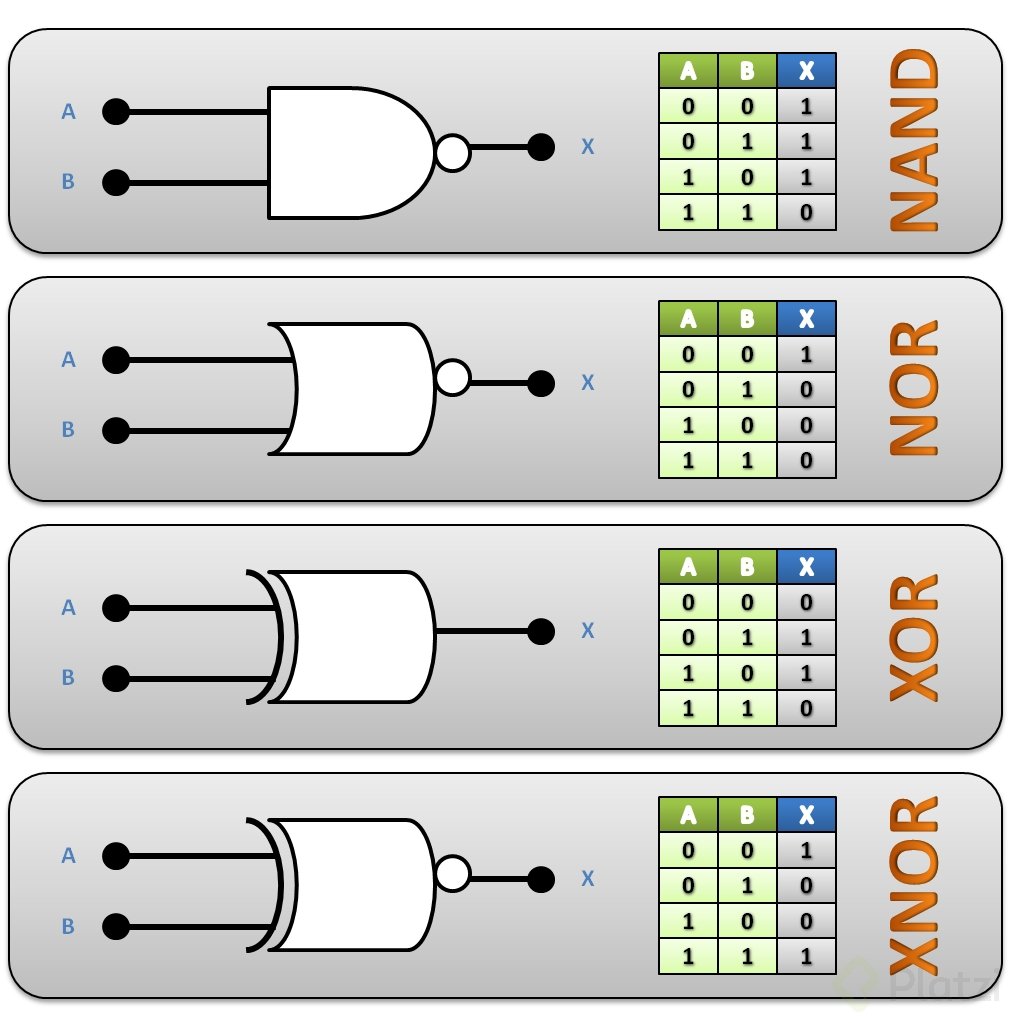 A

B

X

| A | B | X |
|---|---|---|
| 0 | 0 | 1 |
| 0 | 1 | 1 |
| 1 | 0 | 1 |
| 1 | 1 | 0 |

NAND

A

B

X

| A | B | X |
|---|---|---|
| 0 | 0 | 1 |
| 0 | 1 | 0 |
| 1 | 0 | 0 |
| 1 | 1 | 0 |

NOR

A

B

X

| A | B | X |
|---|---|---|
| 0 | 0 | 0 |
| 0 | 1 | 1 |
| 1 | 0 | 1 |
| 1 | 1 | 0 |

XOR

A

B

X

| A | B | X |
|---|---|---|
| 0 | 0 | 1 |
| 0 | 1 | 0 |
| 1 | 0 | 0 |
| 1 | 1 | 1 |

XNOR

Platzi