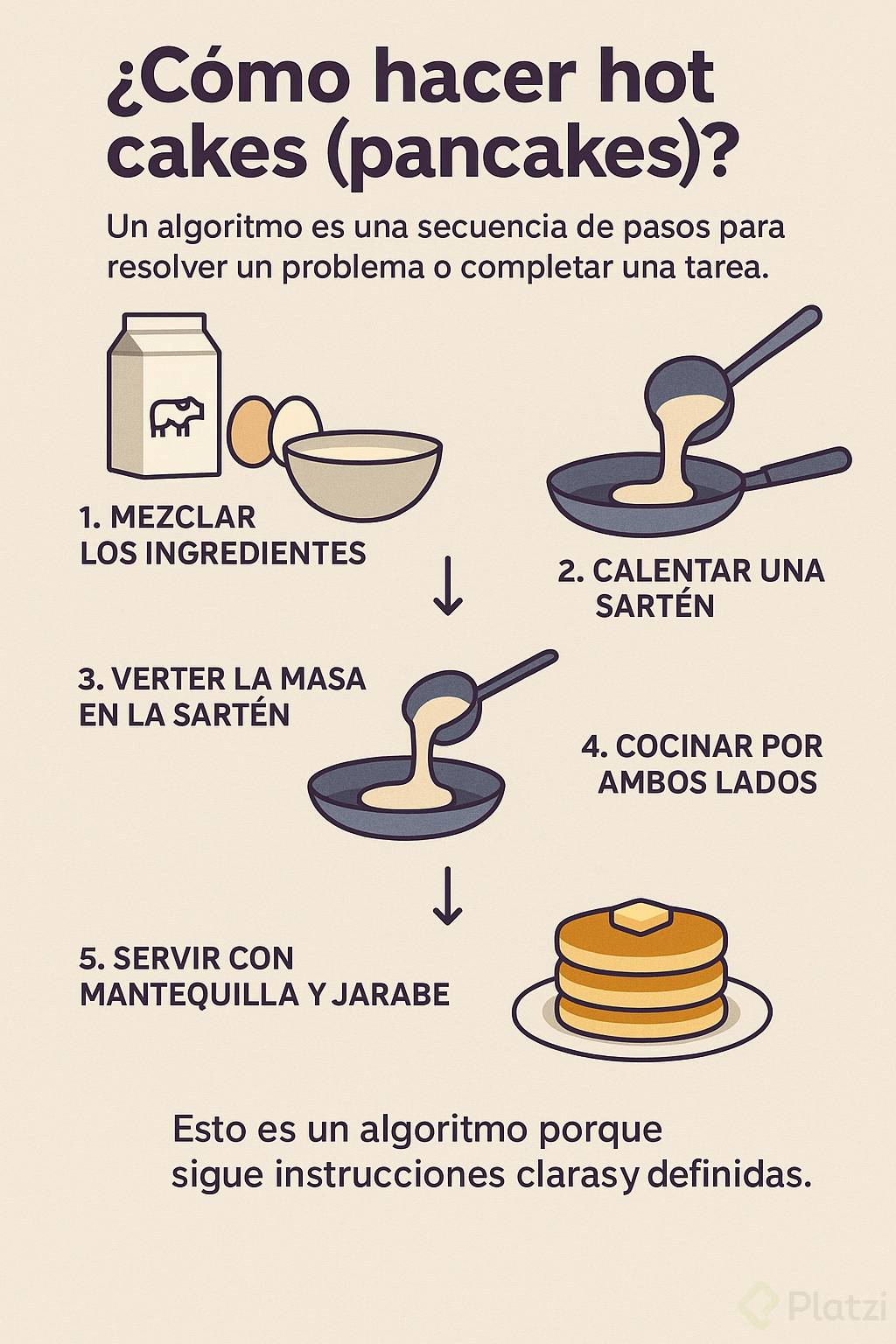 ¿Cómo hacer hot cakes (pancakes)?

Un algoritmo es una secuencia de pasos para resolver un problema o completar una tarea.

1. MEZCLAR LOS INGREDIENTES

2. CALENTAR UNA SARTÉN

3. VERTER LA MASA EN LA SARTÉN

4. COCINAR POR AMBOS LADOS

5. SERVIR CON MANTEQUILLA Y JARABE

Esto es un algoritmo porque sigue instrucciones clarasy definidas.

Platzi